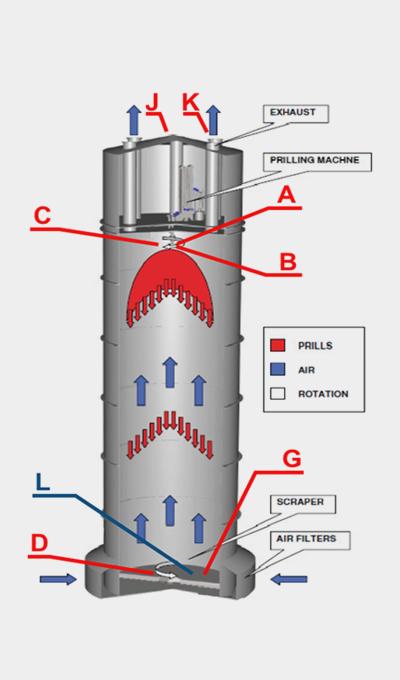 J
K
EXHAUST
PRILLING MACHNE
A
C
B
PRILLS
AIR
ROTATION
G
L
SCRAPER
D
AIR FILTERS